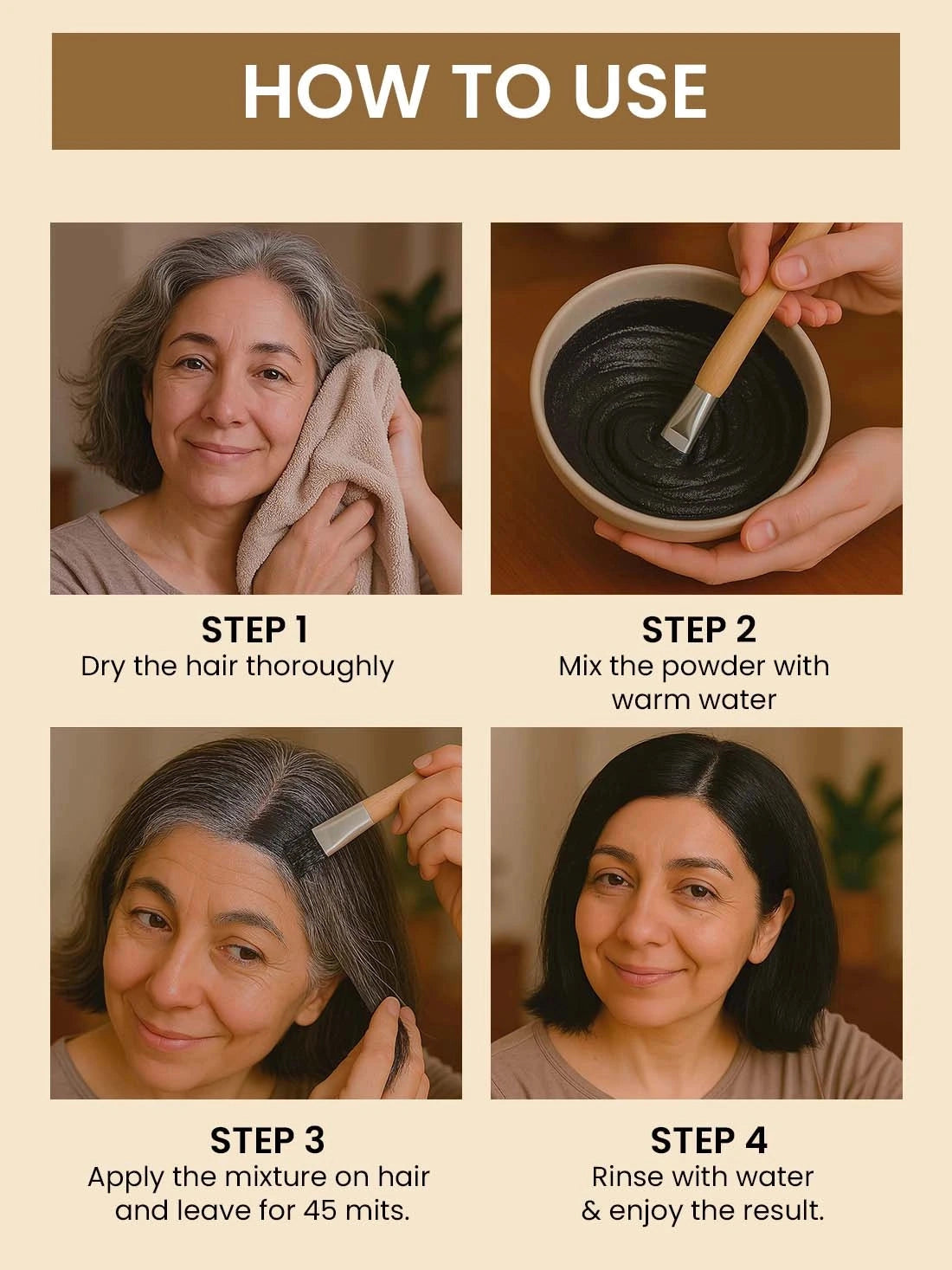 HOW TO USE

STEP 1
Dry the hair thoroughly

STEP 2
Mix the powder with warm water

STEP 3
Apply the mixture on hair and leave for 45 mits.

STEP 4
Rinse with water & enjoy the result.