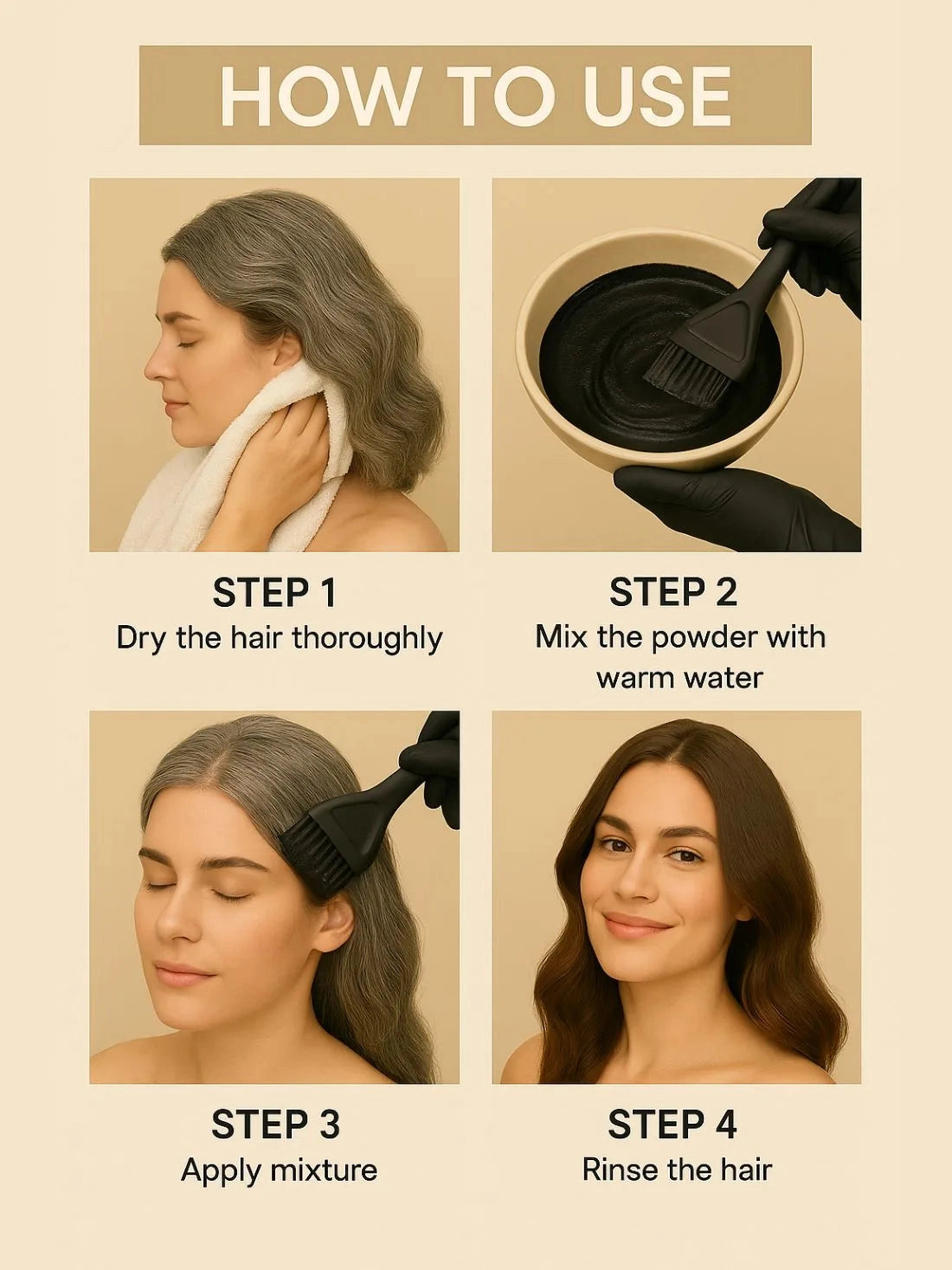 HOW TO USE

STEP 1
Dry the hair thoroughly

STEP 2
Mix the powder with warm water

STEP 3
Apply mixture

STEP 4
Rinse the hair