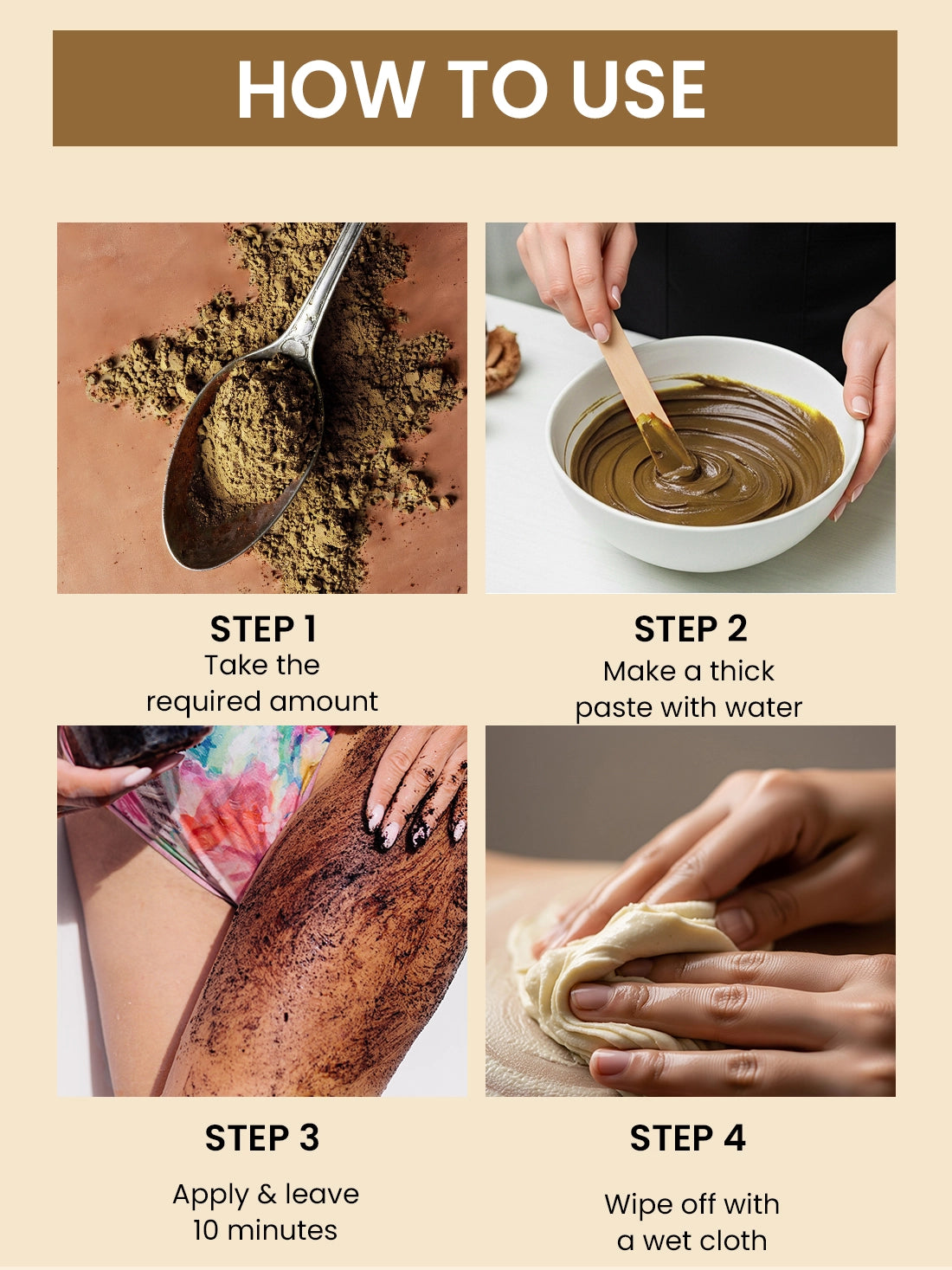 HOW TO USE

STEP 1
Take the required amount

STEP 2
Make a thick paste with water

STEP 3
Apply & leave 10 minutes

STEP 4
Wipe off with a wet cloth