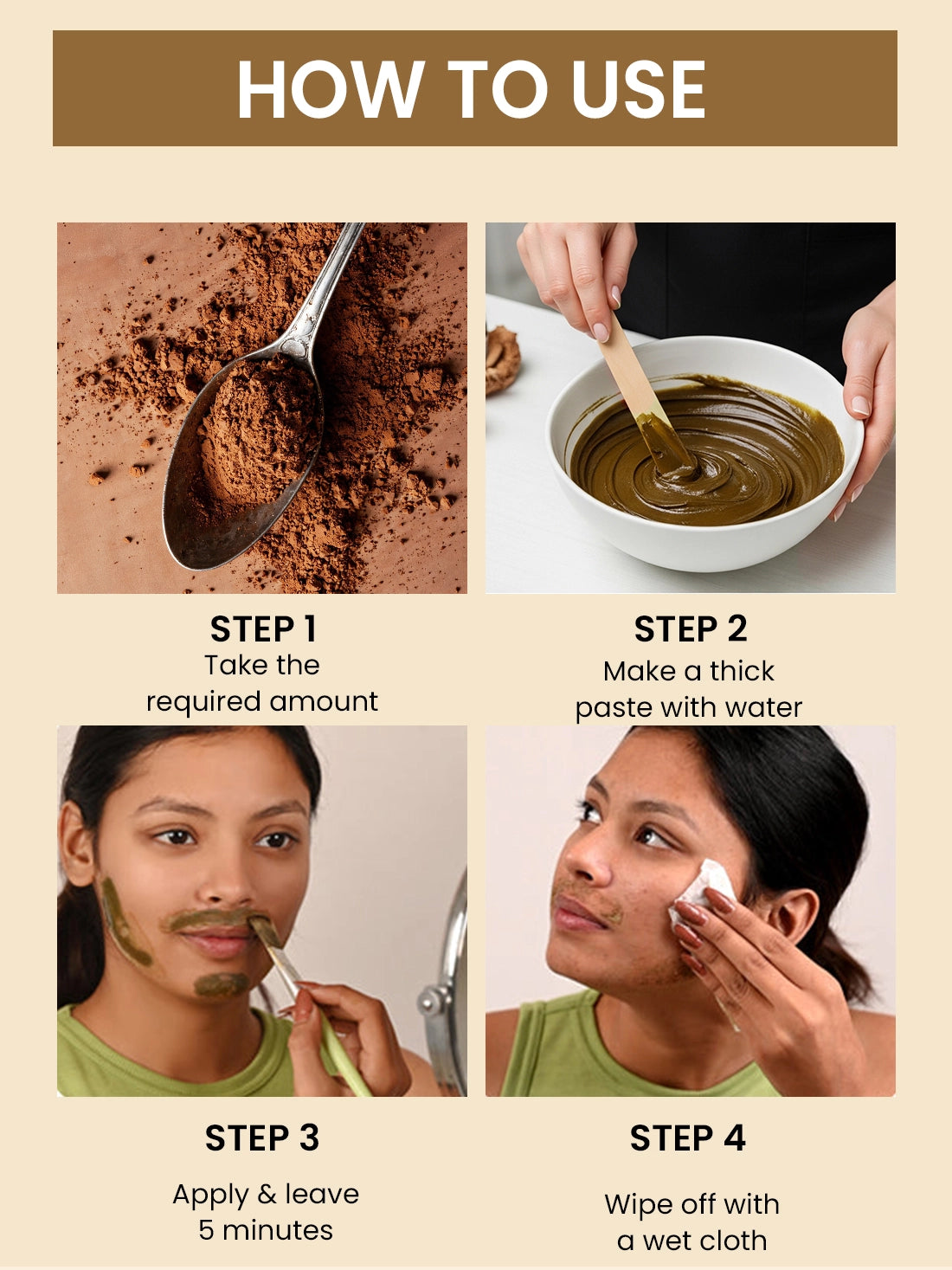 HOW TO USE

STEP 1
Take the required amount

STEP 2
Make a thick paste with water

STEP 3
Apply & leave 5 minutes

STEP 4
Wipe off with a wet cloth