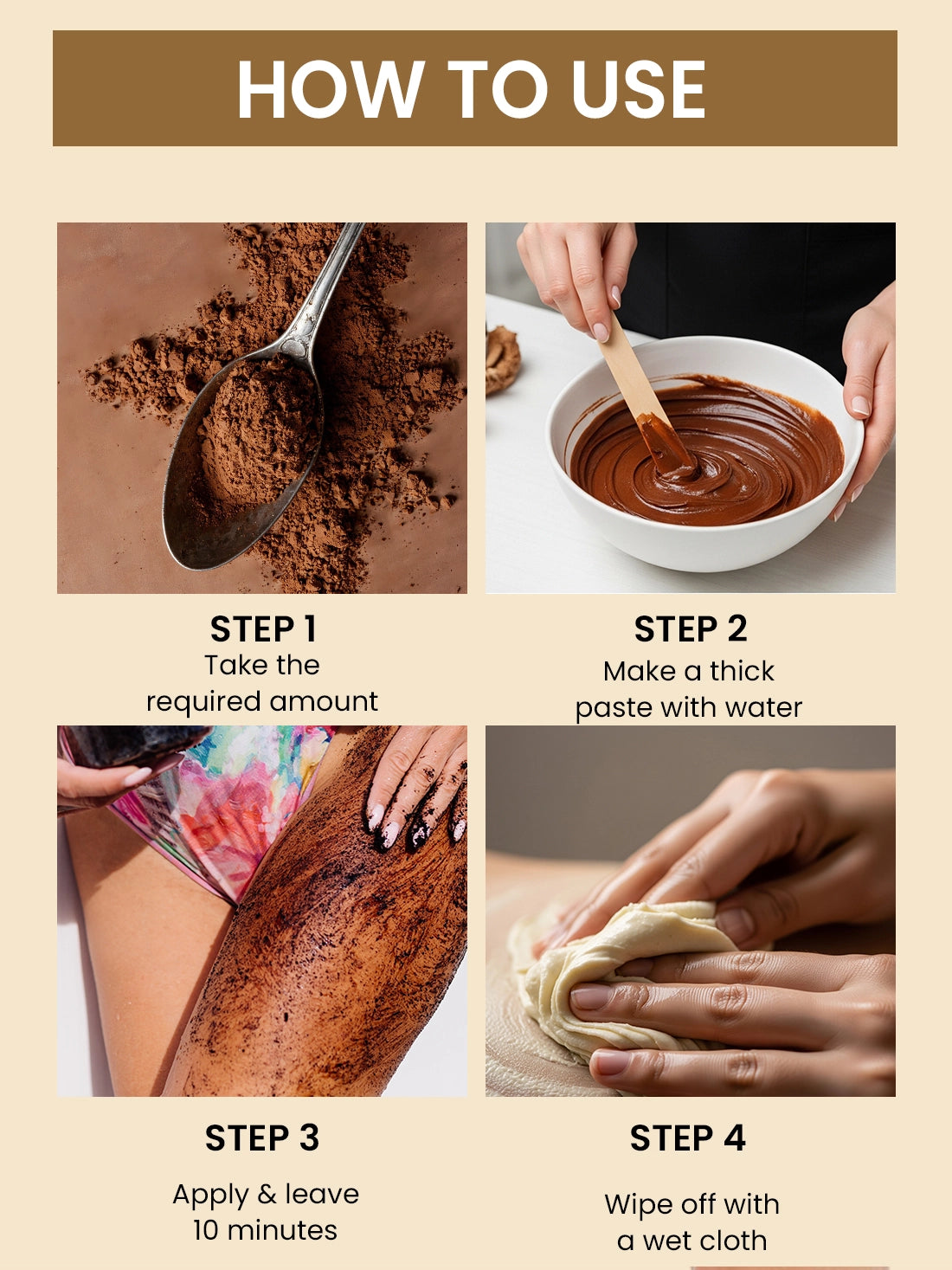 HOW TO USE

STEP 1
Take the required amount

STEP 2
Make a thick paste with water

STEP 3
Apply & leave 10 minutes

STEP 4
Wipe off with a wet cloth