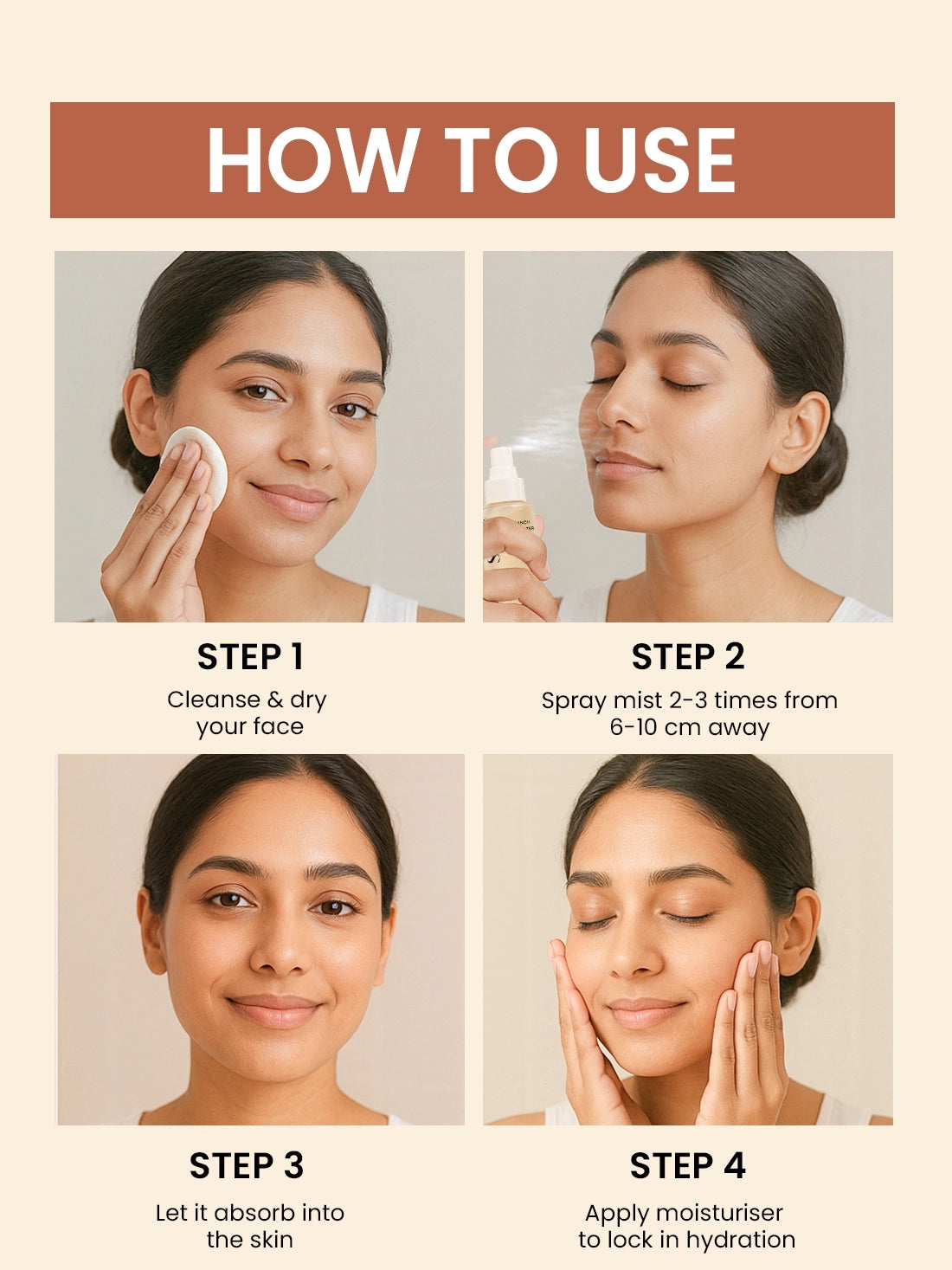 HOW TO USE

STEP 1
Cleanse & dry your face

STEP 2
Spray mist 2-3 times from 6-10 cm away

STEP 3
Let it absorb into the skin

STEP 4
Apply moisturiser to lock in hydration