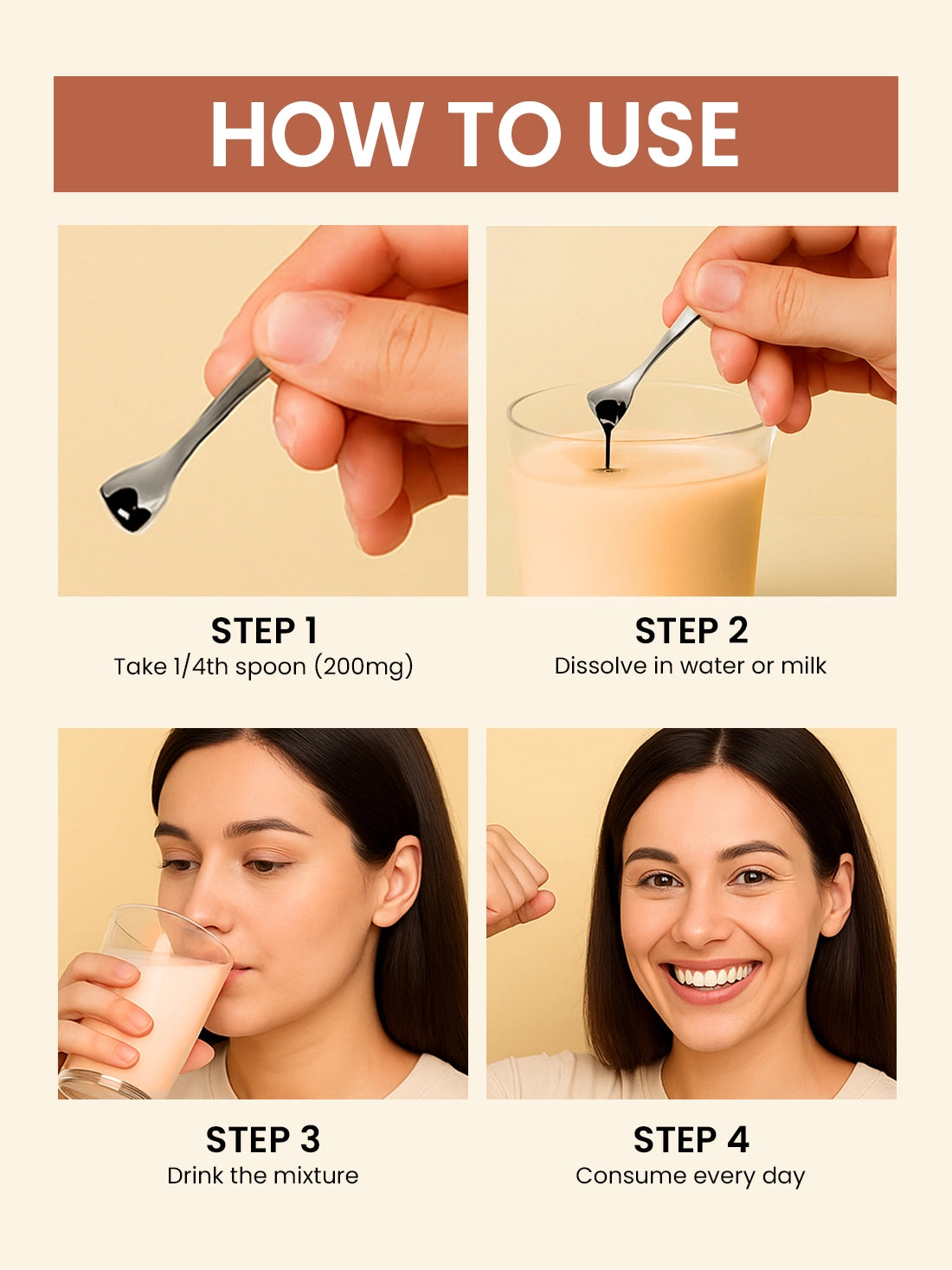 HOW TO USE

STEP 1
Take 1/4th spoon (200mg)

STEP 2
Dissolve in water or milk

STEP 3
Drink the mixture

STEP 4
Consume every day