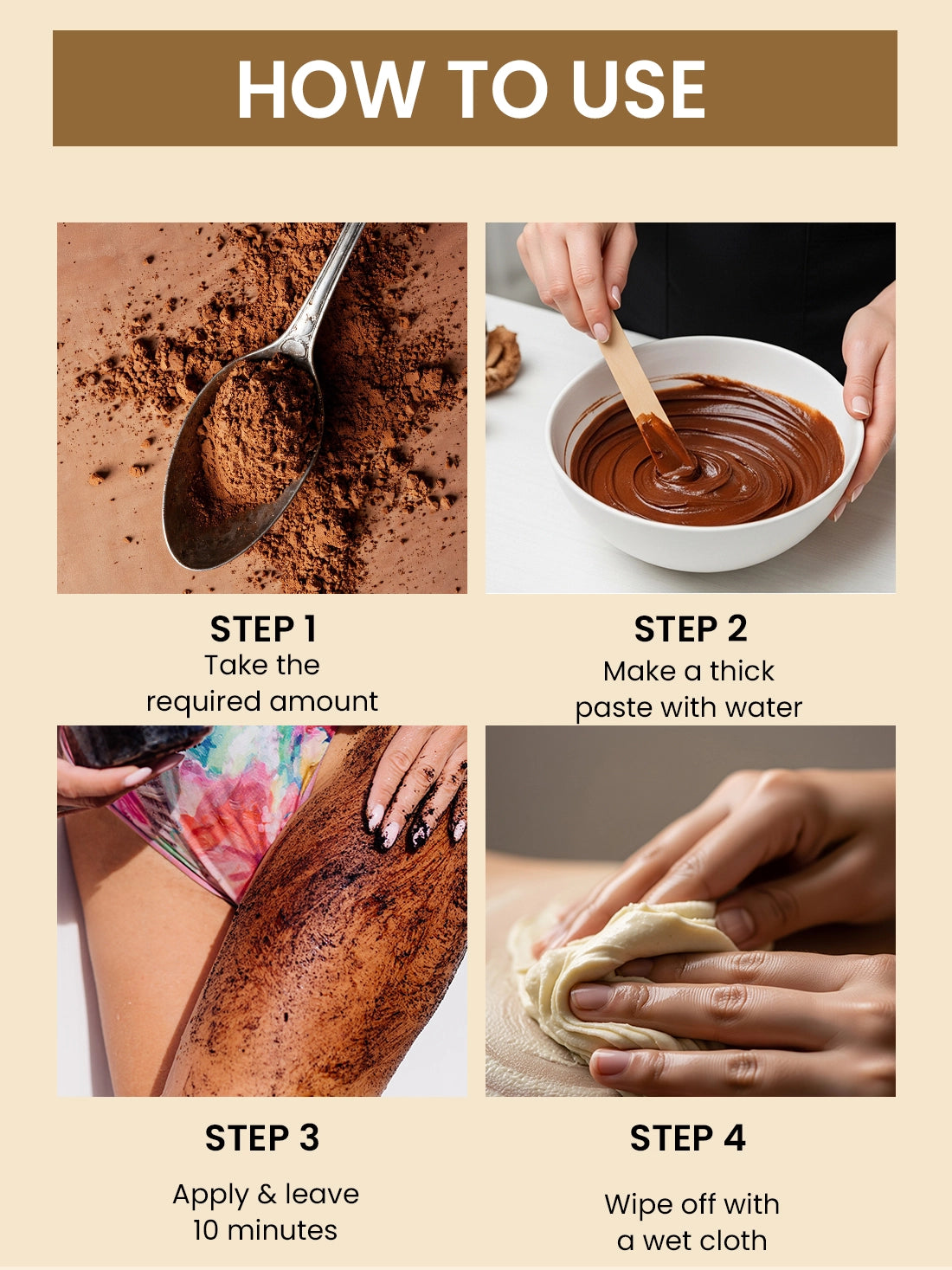 HOW TO USE

STEP 1
Take the required amount

STEP 2
Make a thick paste with water

STEP 3
Apply & leave 10 minutes

STEP 4
Wipe off with a wet cloth