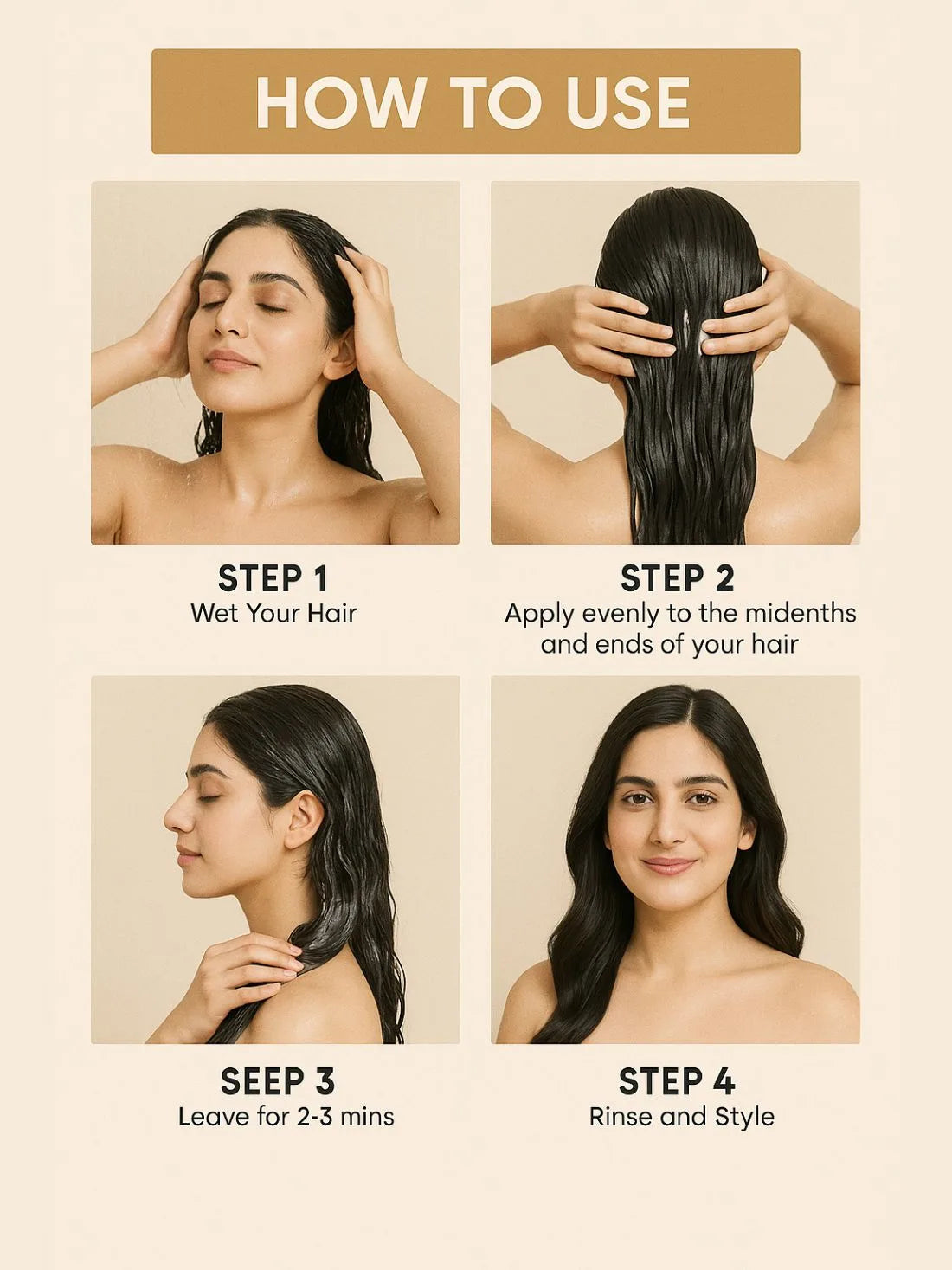 HOW TO USE

STEP 1
Wet Your Hair

STEP 2
Apply evenly to the midenths and ends of your hair

SEEP 3
Leave for 2-3 mins

STEP 4
Rinse and Style