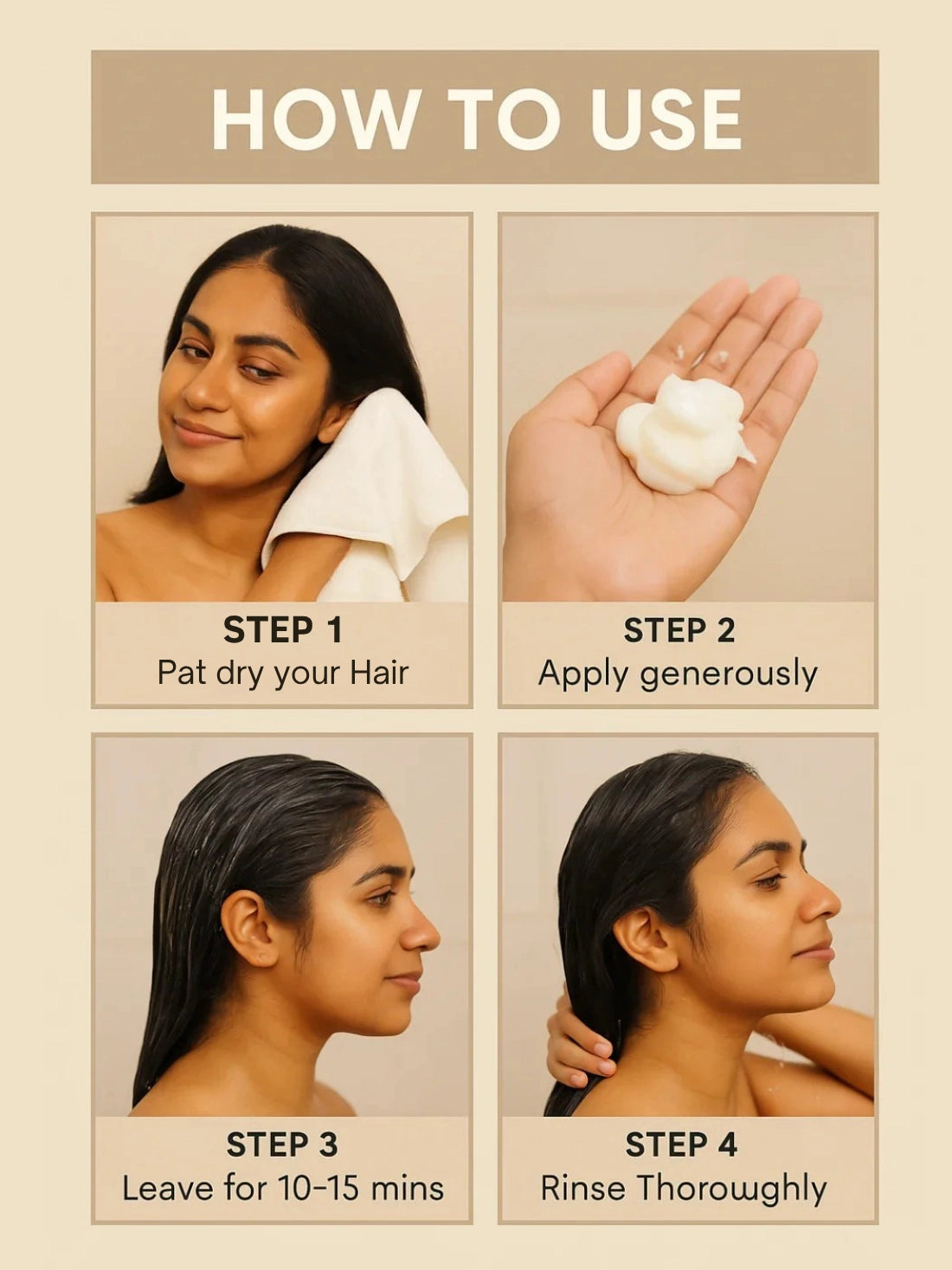 HOW TO USE

STEP 1
Pat dry your Hair

STEP 2
Apply generously

STEP 3
Leave for 10-15 mins

STEP 4
Rinse Thoroughly