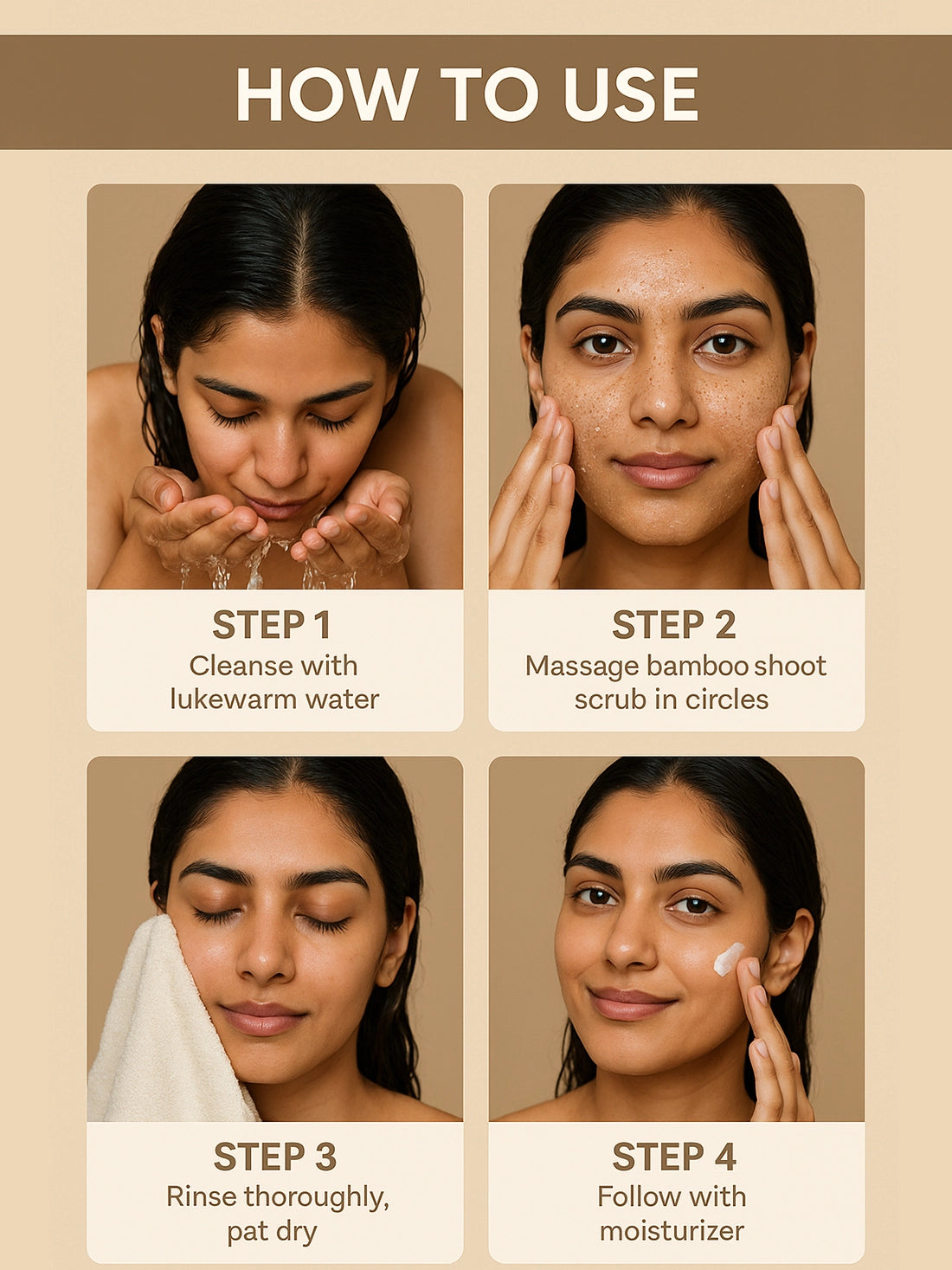 HOW TO USE

STEP 1
Cleanse with lukewarm water

STEP 2
Massage bamboo shoot scrub in circles

STEP 3
Rinse thoroughly, pat dry

STEP 4
Follow with moisturizer