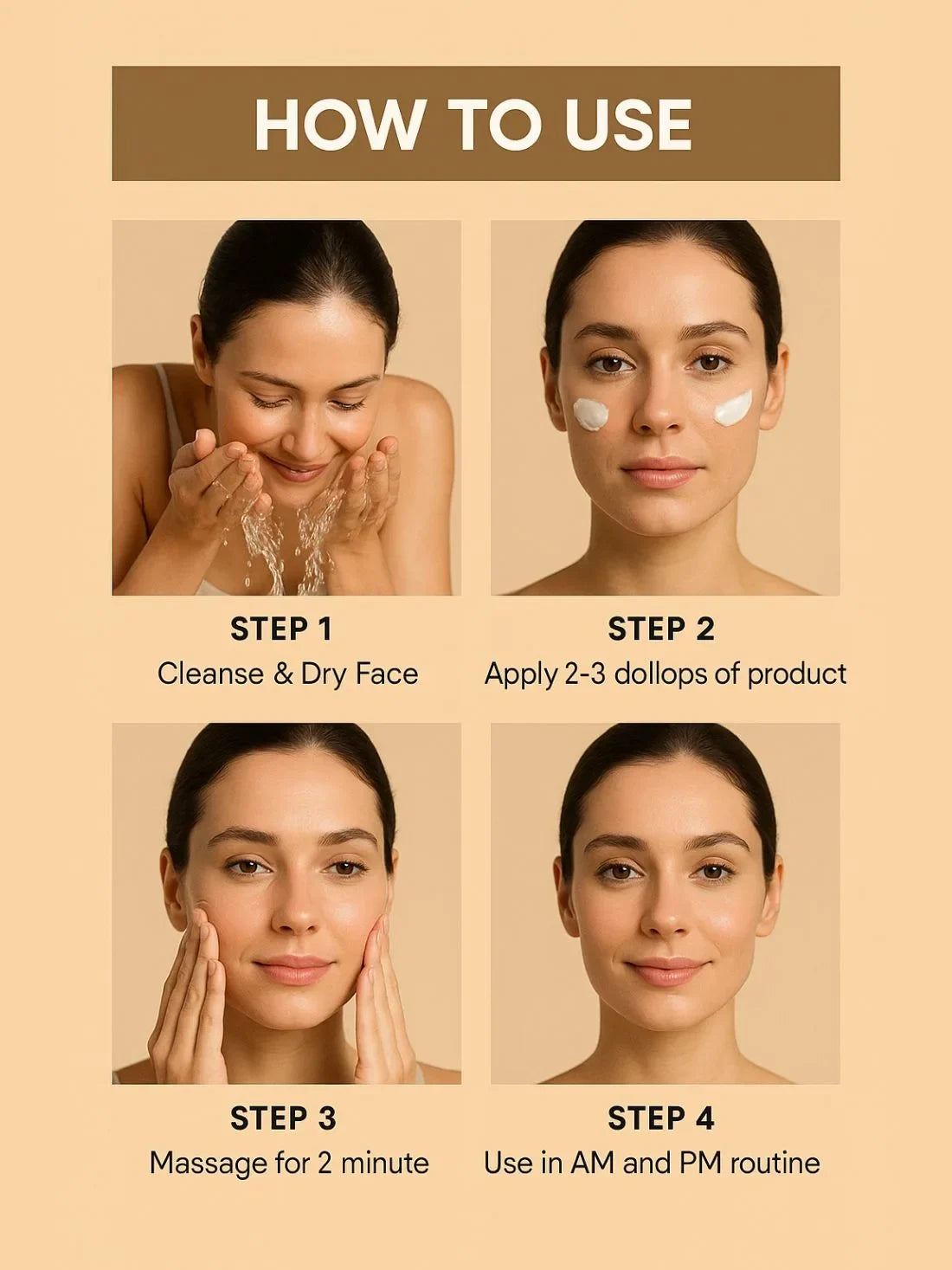 HOW TO USE

STEP 1
Cleanse & Dry Face

STEP 2
Apply 2-3 dollops of product

STEP 3
Massage for 2 minute

STEP 4
Use in AM and PM routine