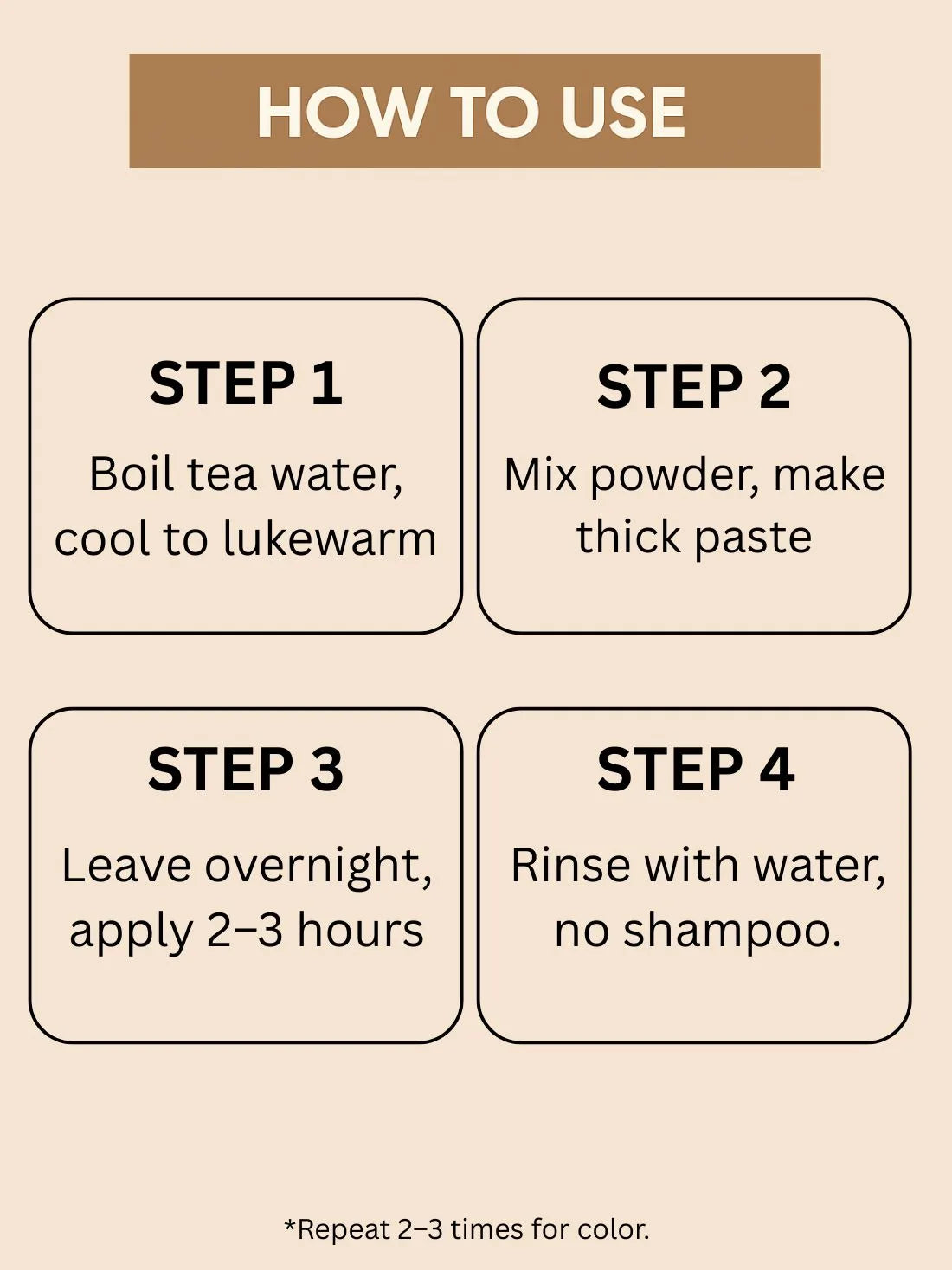 HOW TO USE

STEP 1

Boil tea water, cool to lukewarm

STEP 2

Mix powder, make thick paste

STEP 3

Leave overnight, apply 2–3 hours

STEP 4

Rinse with water, no shampoo.

*Repeat 2–3 times for color.