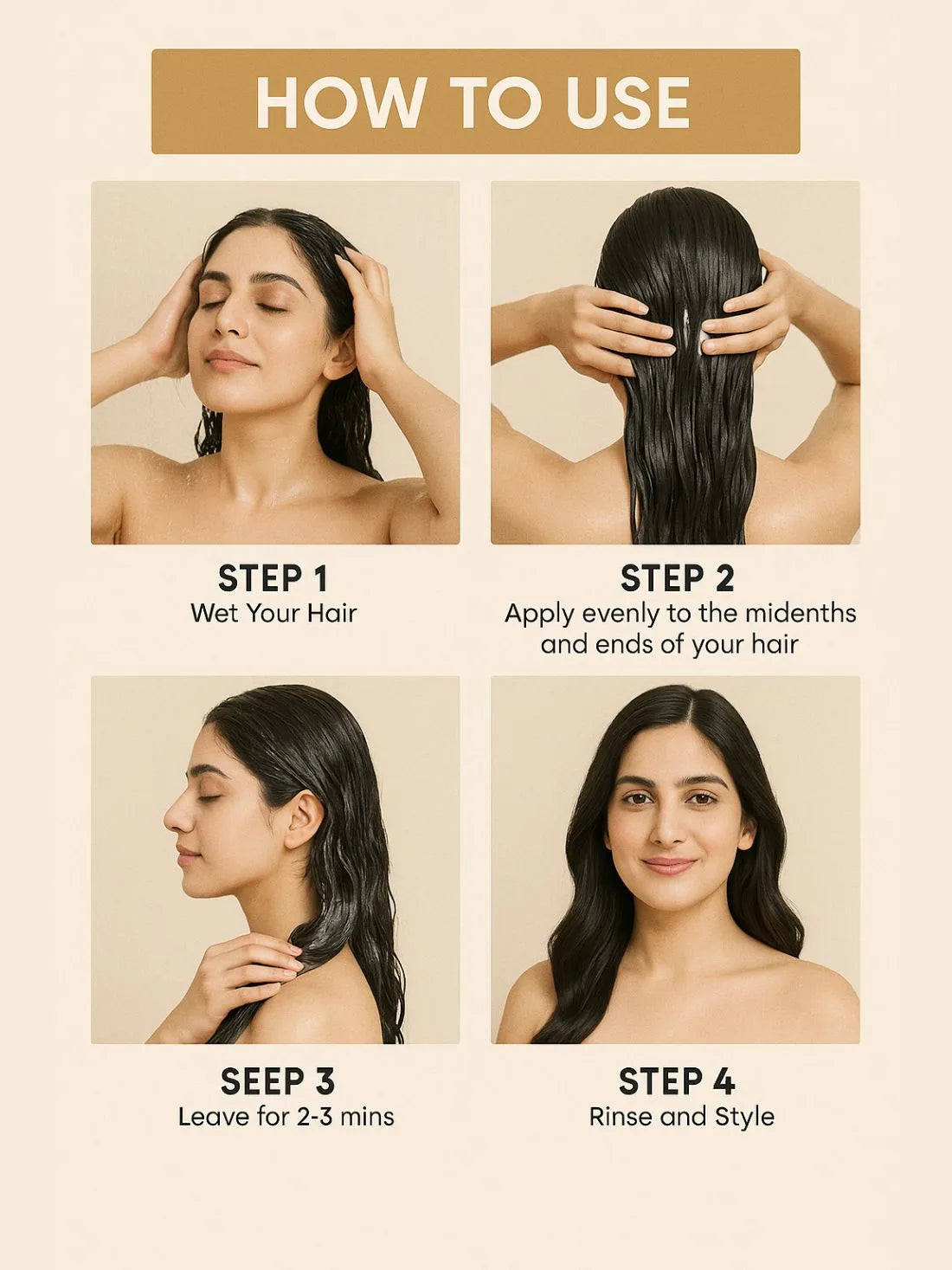 HOW TO USE

STEP 1
Wet Your Hair

STEP 2
Apply evenly to the midenths and ends of your hair

SEEP 3
Leave for 2-3 mins

STEP 4
Rinse and Style