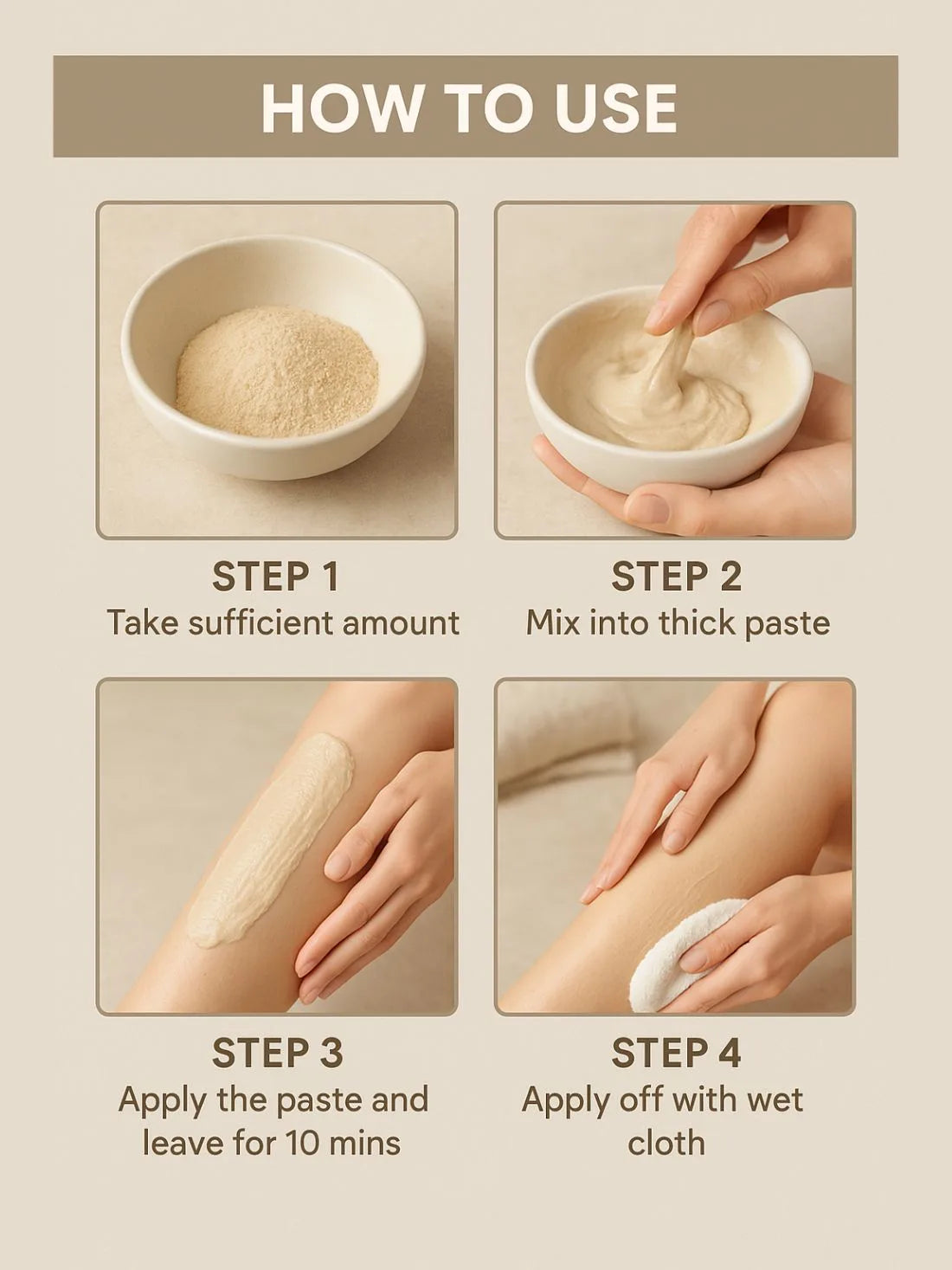 HOW TO USE

STEP 1
Take sufficient amount

STEP 2
Mix into thick paste

STEP 3
Apply the paste and leave for 10 mins

STEP 4
Apply off with wet cloth