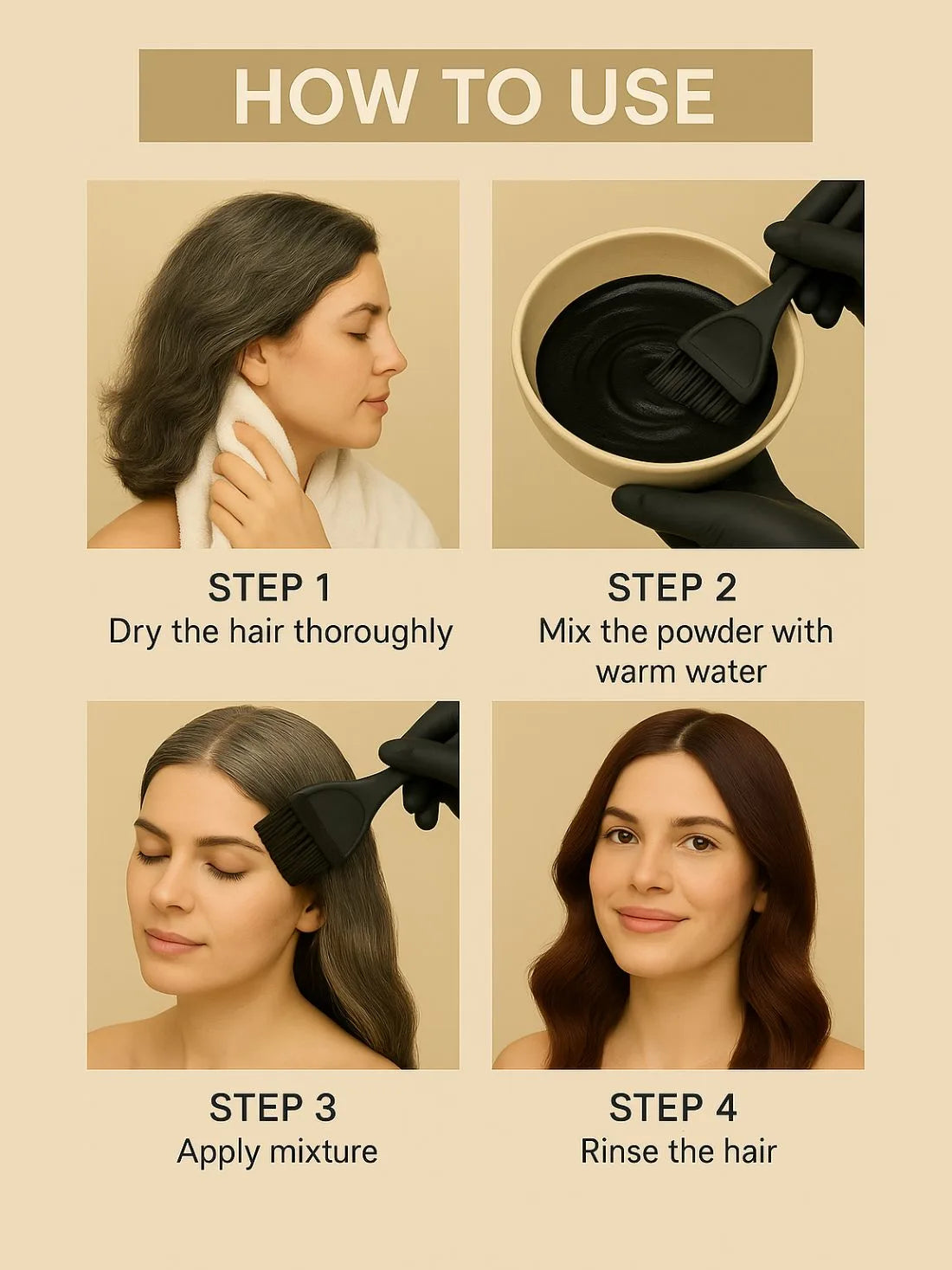 HOW TO USE

STEP 1
Dry the hair thoroughly

STEP 2
Mix the powder with warm water

STEP 3
Apply mixture

STEP 4
Rinse the hair