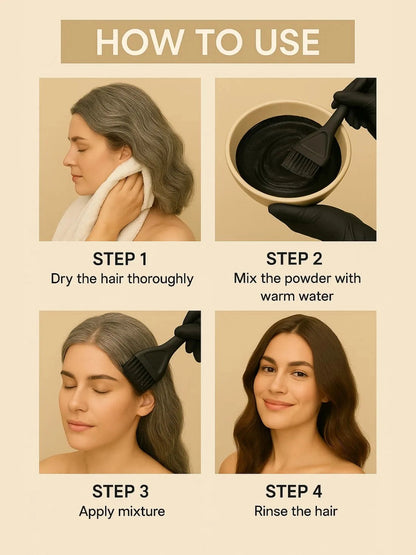 HOW TO USE

STEP 1
Dry the hair thoroughly

STEP 2
Mix the powder with warm water

STEP 3
Apply mixture

STEP 4
Rinse the hair