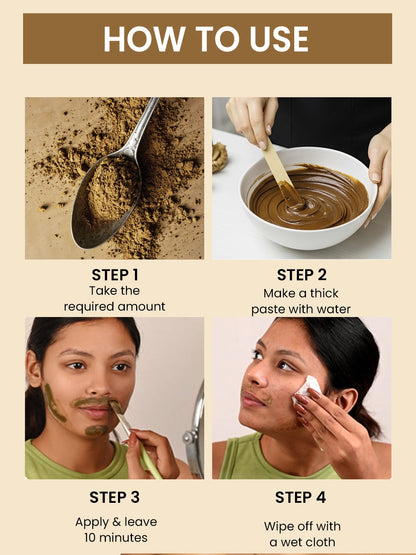 HOW TO USE

STEP 1
Take the required amount

STEP 2
Make a thick paste with water

STEP 3
Apply & leave 10 minutes

STEP 4
Wipe off with a wet cloth