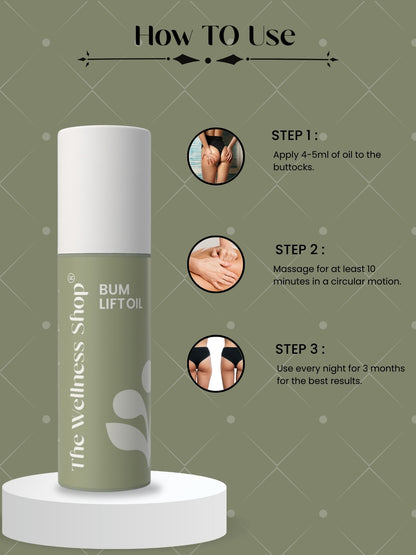 How TO Use

The Wellness Shop®

BUM LIFT OIL

STEP 1 :
Apply 4-5ml of oil to the buttocks.

STEP 2 :
Massage for at least 10 minutes in a circular motion.

STEP 3 :
Use every night for 3 months for the best results.