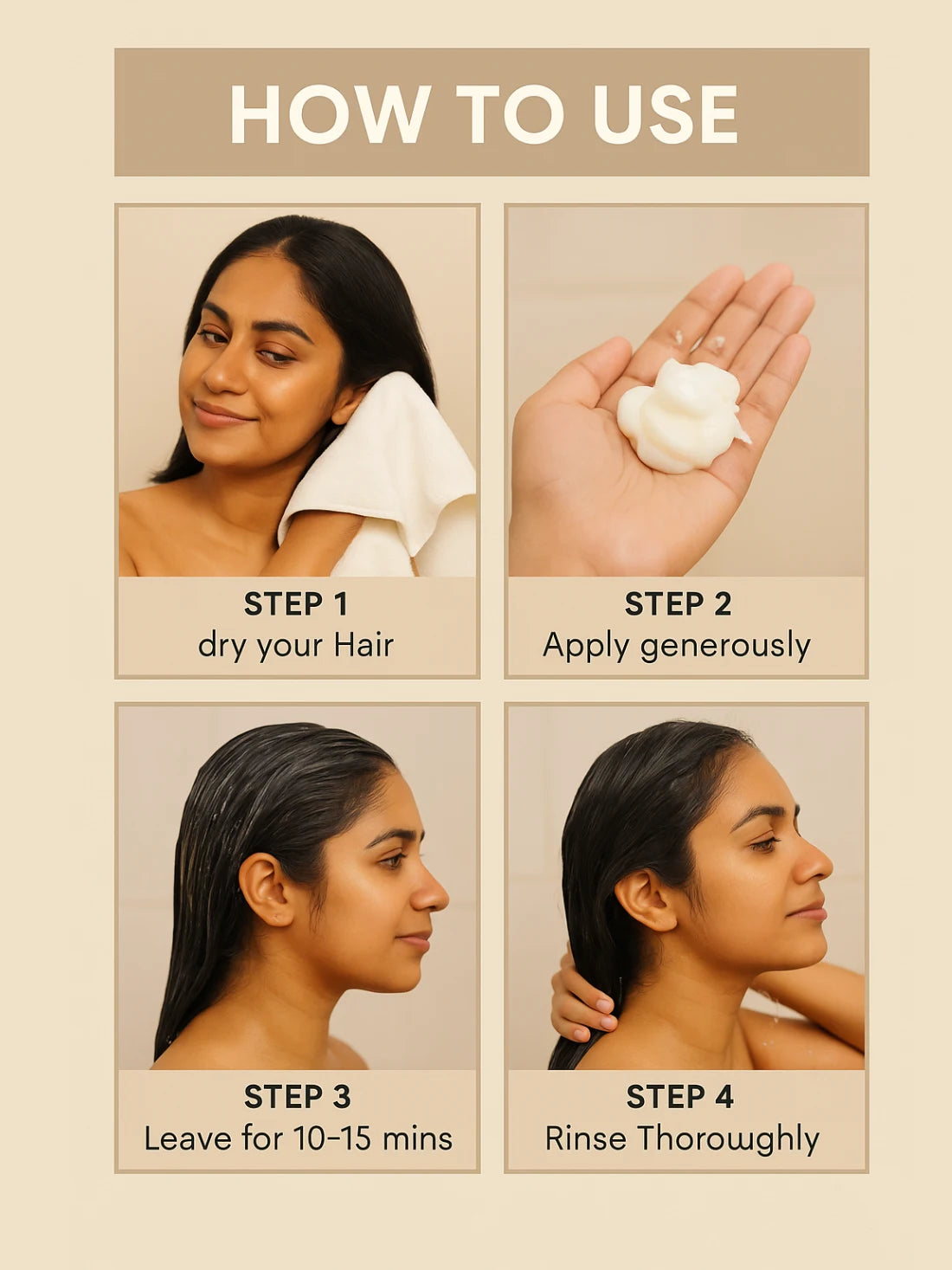 HOW TO USE

STEP 1
dry your Hair

STEP 2
Apply generously

STEP 3
Leave for 10-15 mins

STEP 4
Rinse Thoroughly