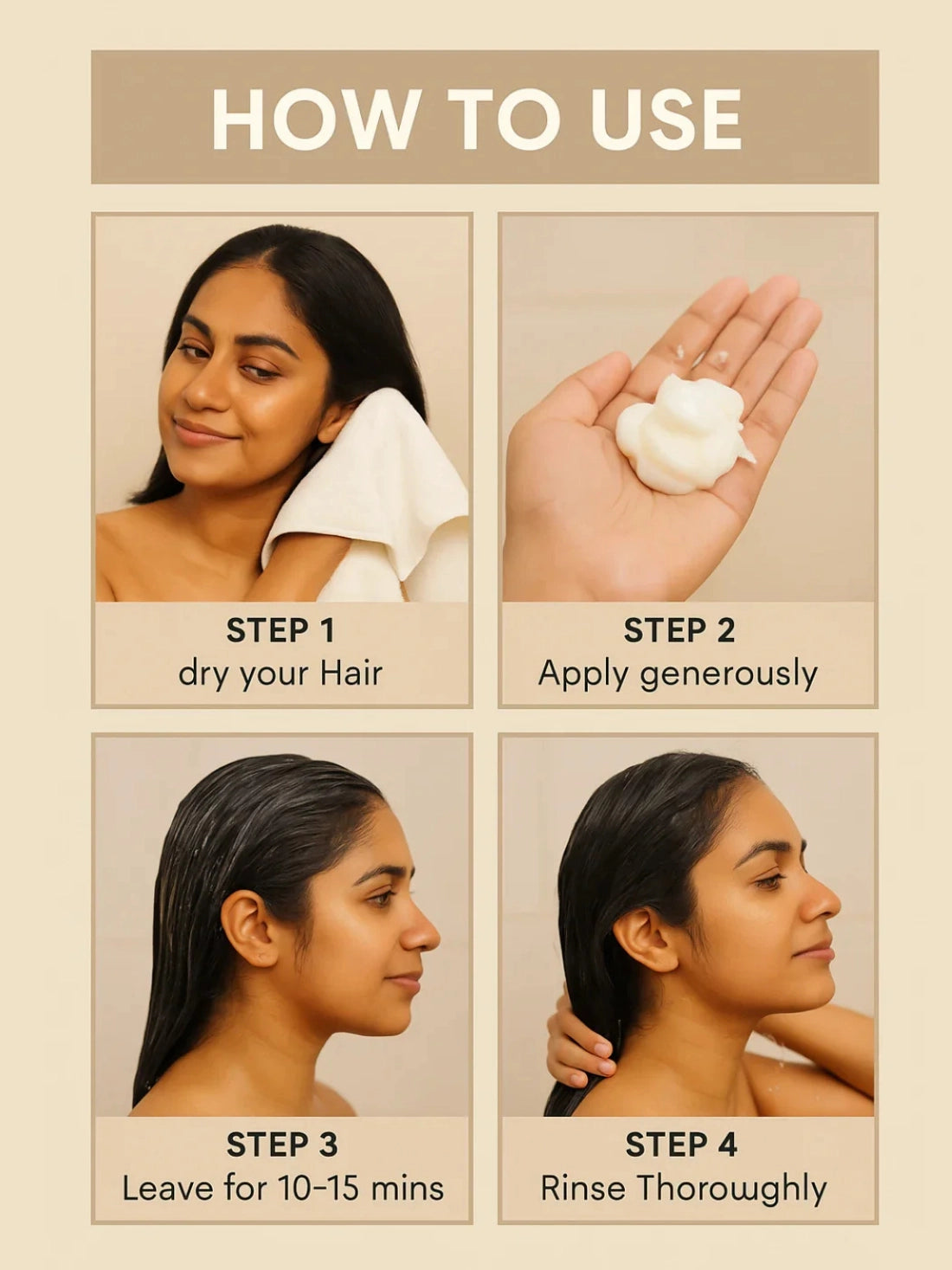 HOW TO USE

STEP 1
dry your Hair

STEP 2
Apply generously

STEP 3
Leave for 10-15 mins

STEP 4
Rinse Thoroughly