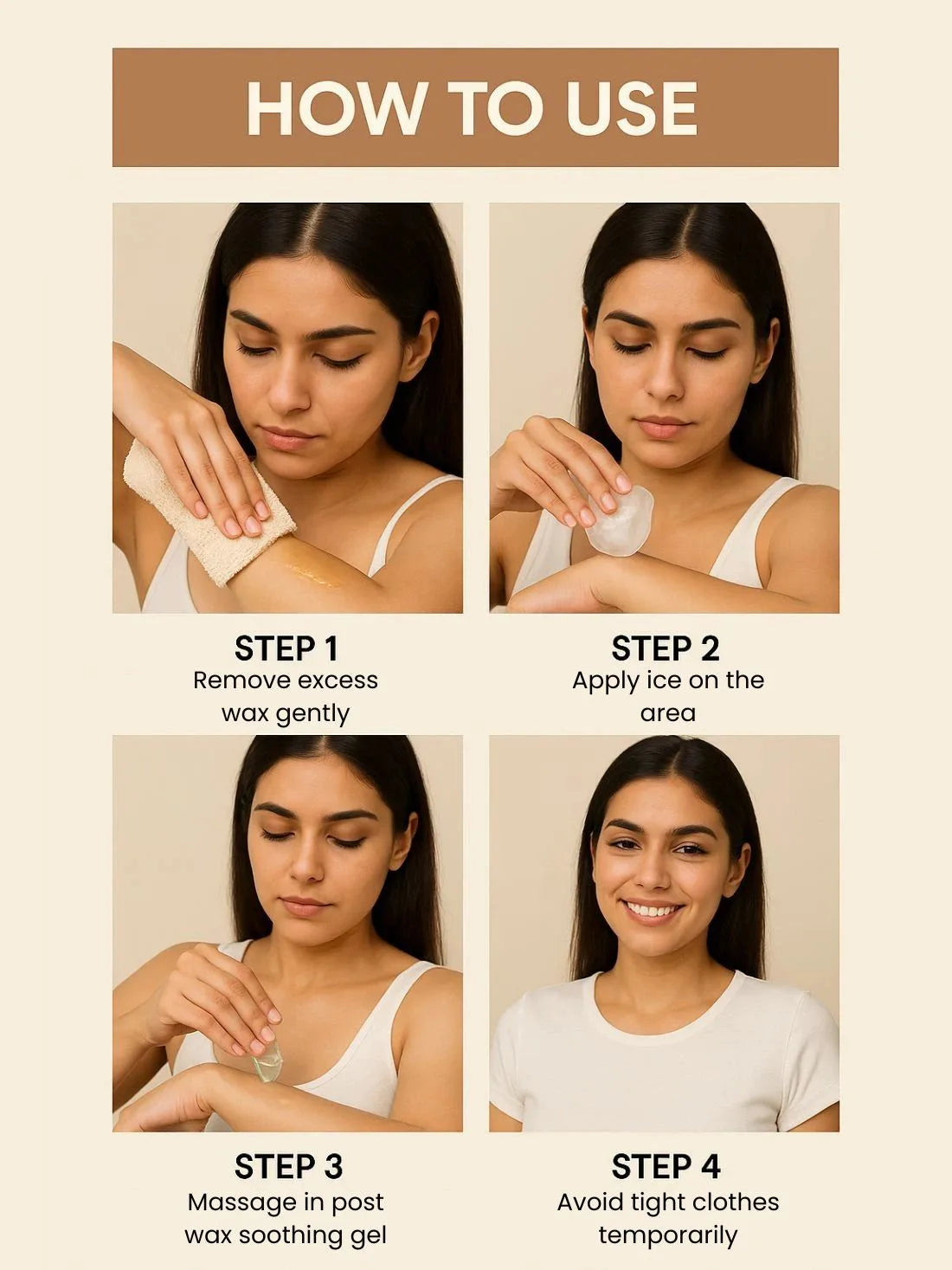 HOW TO USE

STEP 1
Remove excess wax gently

STEP 2
Apply ice on the area

STEP 3
Massage in post wax soothing gel

STEP 4
Avoid tight clothes temporarily