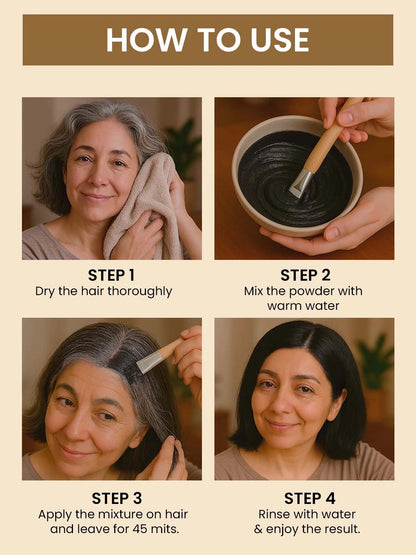 HOW TO USE

STEP 1
Dry the hair thoroughly

STEP 2
Mix the powder with warm water

STEP 3
Apply the mixture on hair and leave for 45 mits.

STEP 4
Rinse with water & enjoy the result.