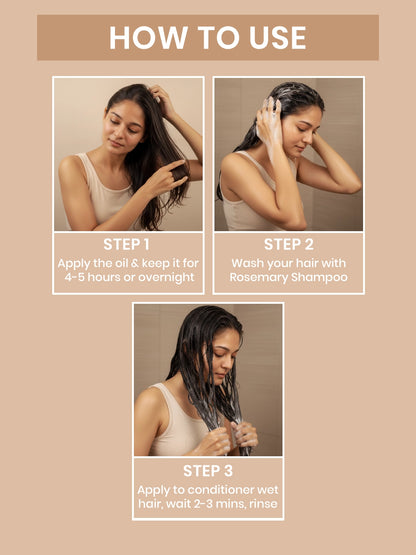 HOW TO USE

STEP 1
Apply the oil & keep it for 4-5 hours or overnight

STEP 2
Wash your hair with Rosemary Shampoo

STEP 3
Apply to conditioner wet hair, wait 2-3 mins, rinse